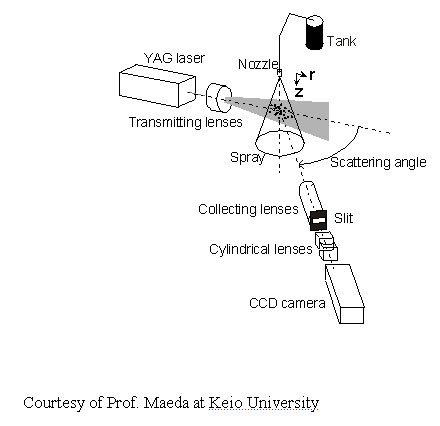 Tank

YAG laser

Nozzle

r

z

Transmitting lenses

Spray

Scattering angle

Collecting lenses

Slit

Cylindrical lenses

CCD camera

Courtesy of Prof. Maeda at Keio University